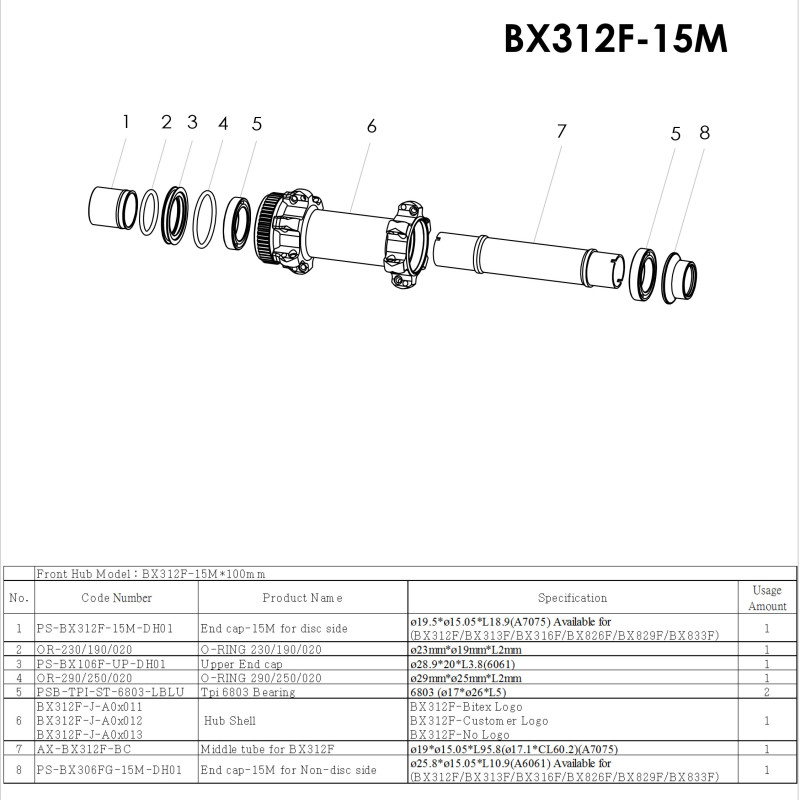 BX312F-15M

1 2 3 4 5 6 7 5 8

| | Front Hub Model : BX312F-15M*100mm | | | |
|---|---|---|---|---|
| No. | Code Number | Product Name | Specification | Usage Amount |
| 1 | PS-BX312F-15M-DH01 | End cap-15M for disc side | ø19.5*ø15.05*L18.9(A7075) Available for (BX312F/BX313F/BX316F/BX826F/BX829F/BX833F) | 1 |
| 2 | OR-230/190/020 | O-RING 230/190/020 | ø23mm*ø19mm*L2mm | 1 |
| 3 | PS-BX106F-UP-DH01 | Upper End cap | ø28.9*20*L3.8(6061) | 1 |
| 4 | OR-290/250/020 | O-RING 290/250/020 | ø29mm*ø25mm*L2mm | 1 |
| 5 | PSB-TPI-ST-6803-LBLU | Tpi 6803 Bearing | 6803 (ø17*ø26*L5) | 2 |
| 6 | BX312F-J-A0x011 BX312F-J-A0x012 BX312F-J-A0x013 | Hub Shell | BX312F-Bitex Logo BX312F-Customer Logo BX312F-No Logo | 1 |
| 7 | AX-BX312F-BC | Middle tube for BX312F | ø19*ø15.05*L95.8(ø17.1*CL60.2)(A7075) | 1 |
| 8 | PS-BX306FG-15M-DH01 | End cap-15M for Non-disc side | ø25.8*ø15.05*L10.9(A6061) Available for (BX312F/BX313F/BX316F/BX826F/BX829F/BX833F) | 1 |